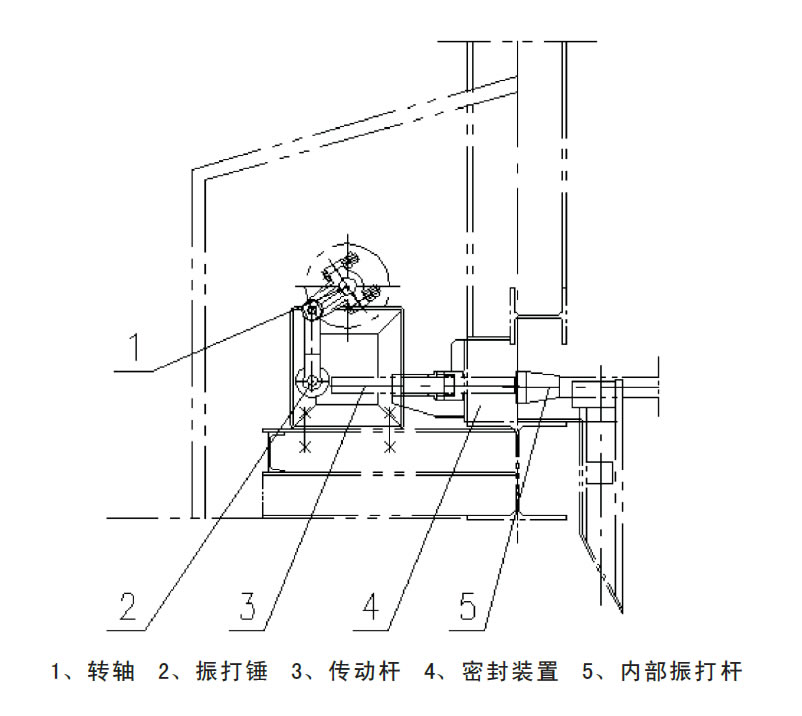 1

2

3

4

5

1、转轴 2、振打锤 3、传动杆 4、密封装置 5、内部振打杆